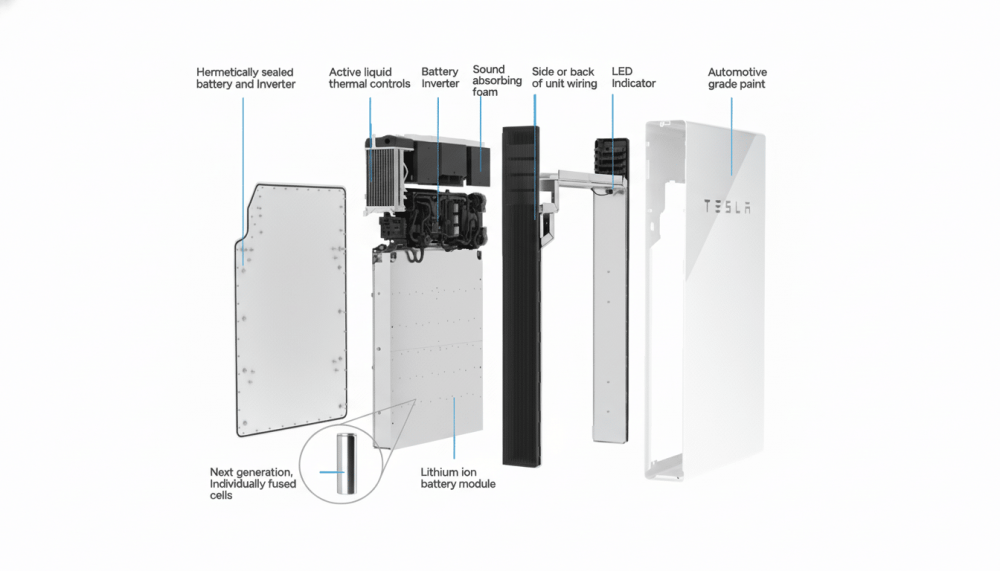 Hermetically sealed battery and Inverter

Active liquid thermal controls

Battery Inverter

Sound absorbing foam

Side or back of unit wiring

LED Indicator

Automotive grade paint

TESLA

Next generation, Individually fused cells

Lithium ion battery module